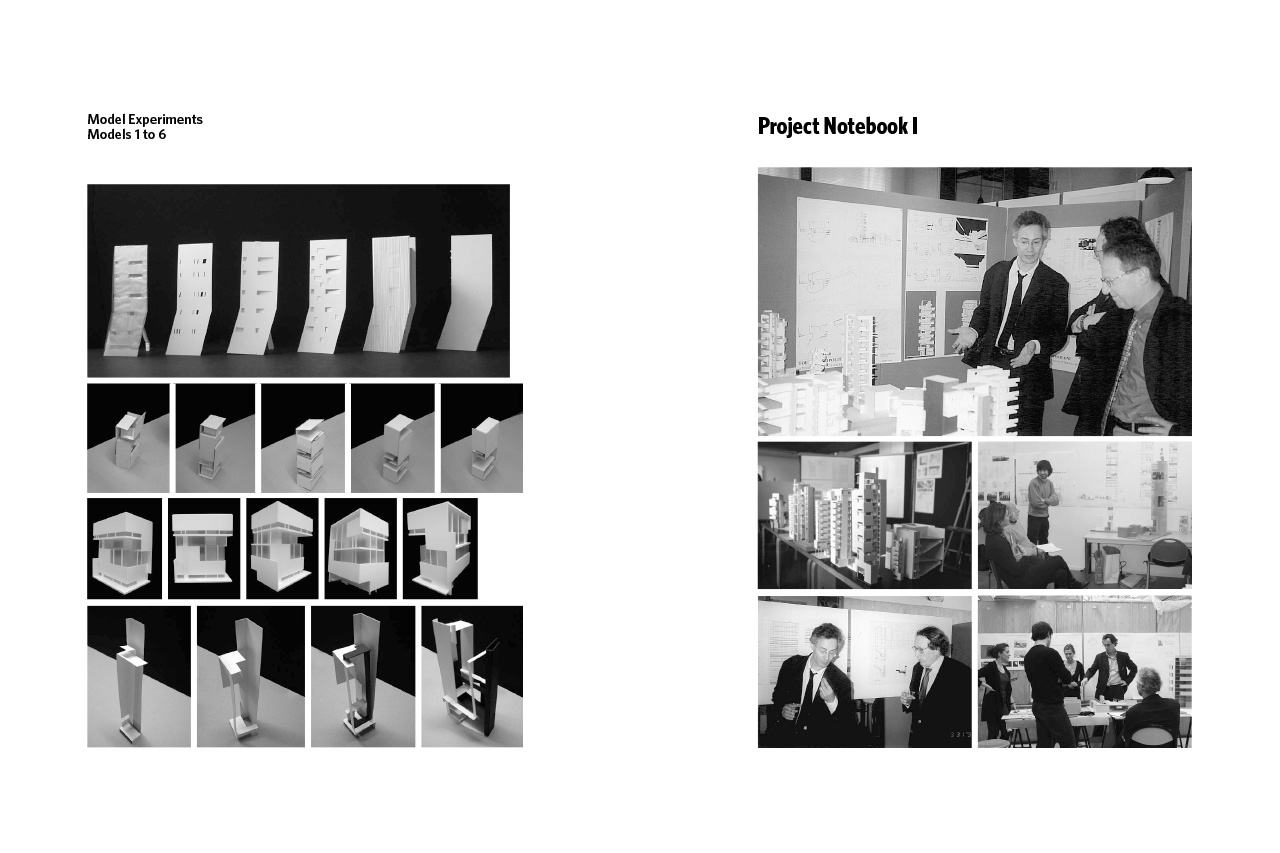 Model Experiments
Models 1 to 6

Project Notebook I